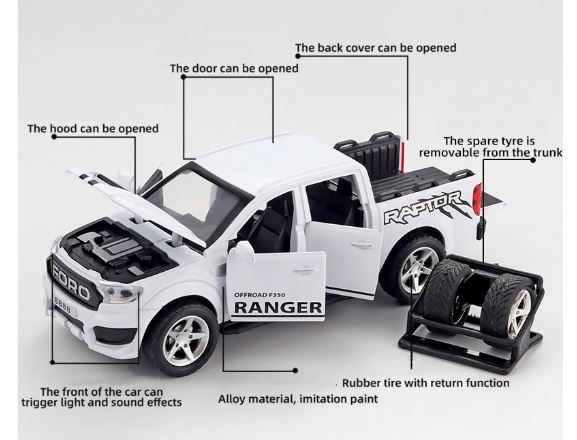 The back cover can be opened

The door can be opened

The hood can be opened

The spare tyre is removable from the trunk

RAPTOR

FORD

8888

OFFROAD F350

RANGER

The front of the car can trigger light and sound effects

Alloy material, imitation paint

Rubber tire with return function